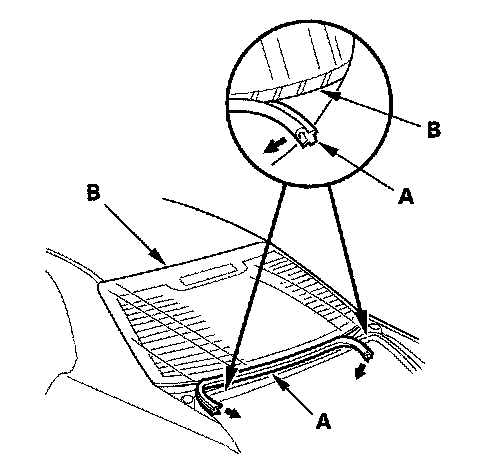 B
A
B
A