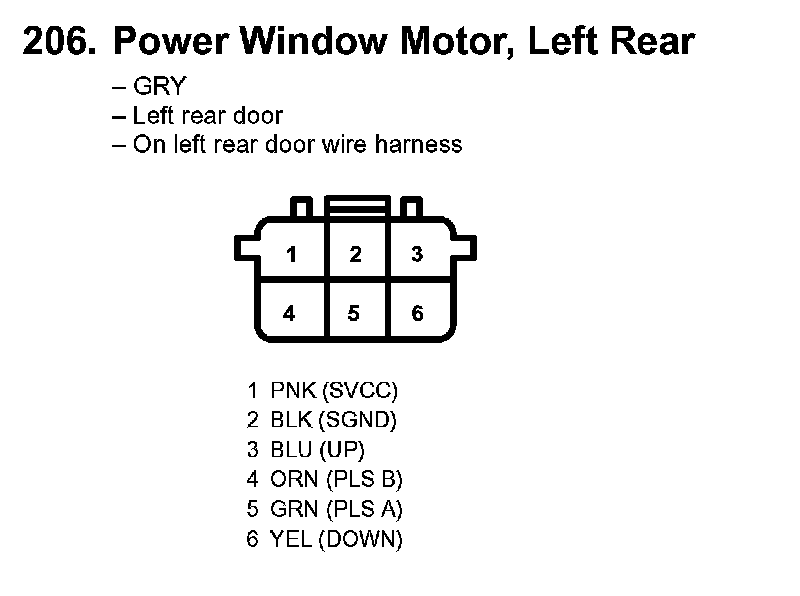 206. Power Window Motor, Left Rear

– GRY
– Left rear door
– On left rear door wire harness

1 2 3
4 5 6

1 PNK (SVCC)
2 BLK (SGND)
3 BLU (UP)
4 ORN (PLS B)
5 GRN (PLS A)
6 YEL (DOWN)