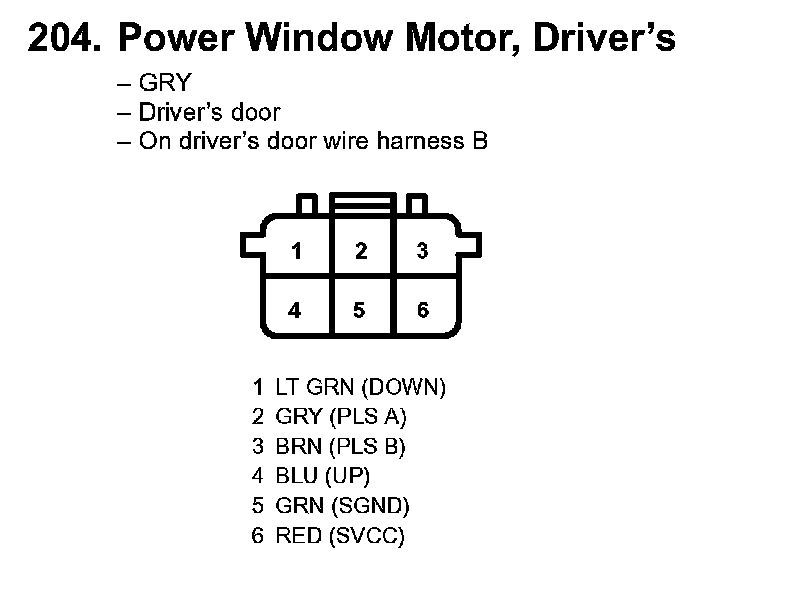 204. Power Window Motor, Driver's

– GRY
– Driver's door
– On driver's door wire harness B

1 2 3
4 5 6

1 LT GRN (DOWN)
2 GRY (PLS A)
3 BRN (PLS B)
4 BLU (UP)
5 GRN (SGND)
6 RED (SVCC)