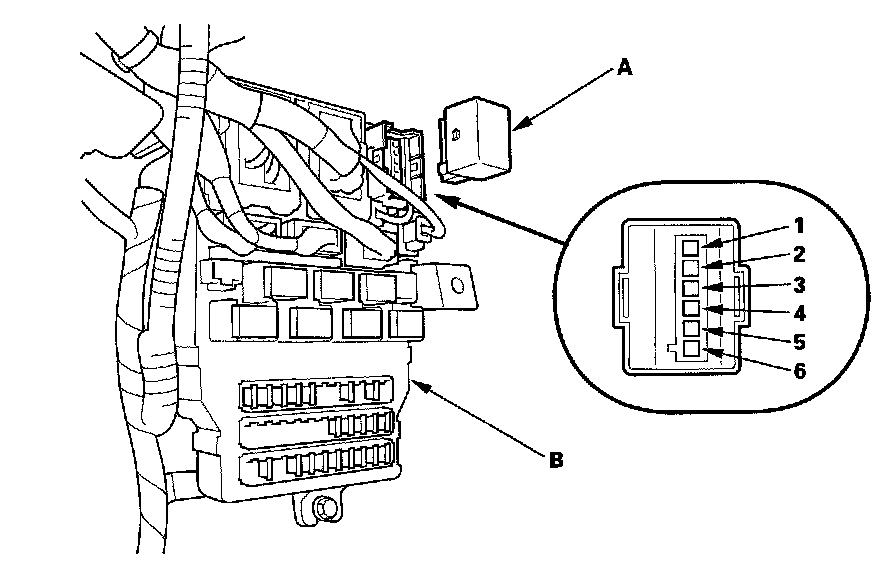 A
1
2
3
4
5
6
B