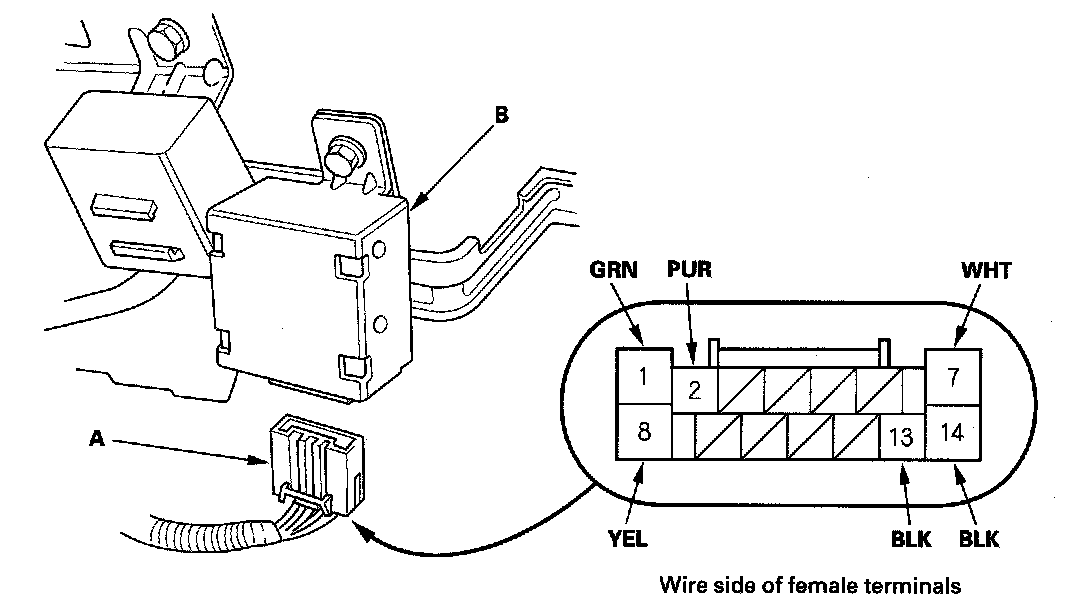 B

A

GRN PUR WHT

1 2 7

8 13 14

YEL BLK BLK

Wire side of female terminals