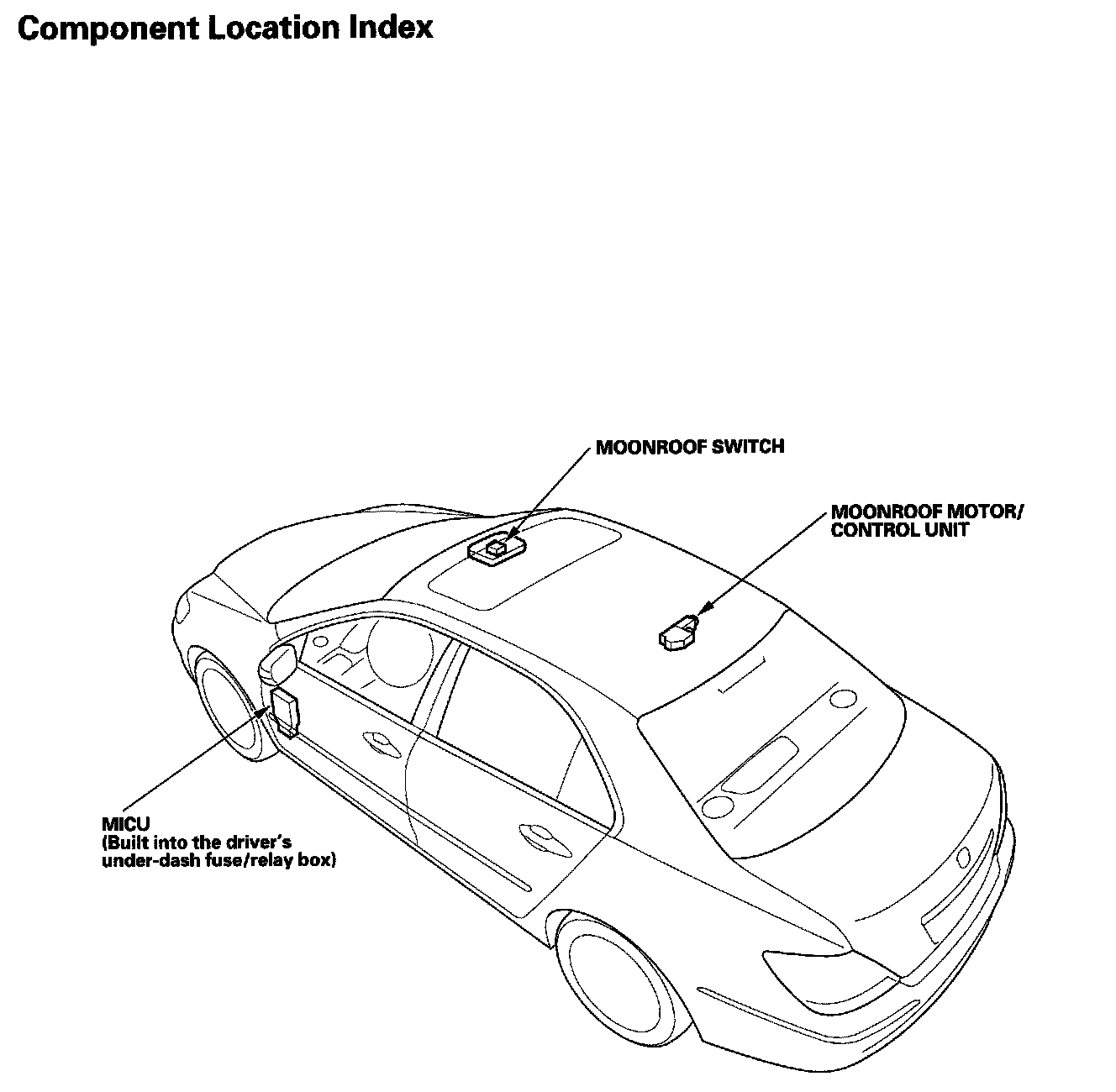 Component Location Index

MOONROOF SWITCH

MOONROOF MOTOR/
CONTROL UNIT

MICU
(Built into the driver's
under-dash fuse/relay box)