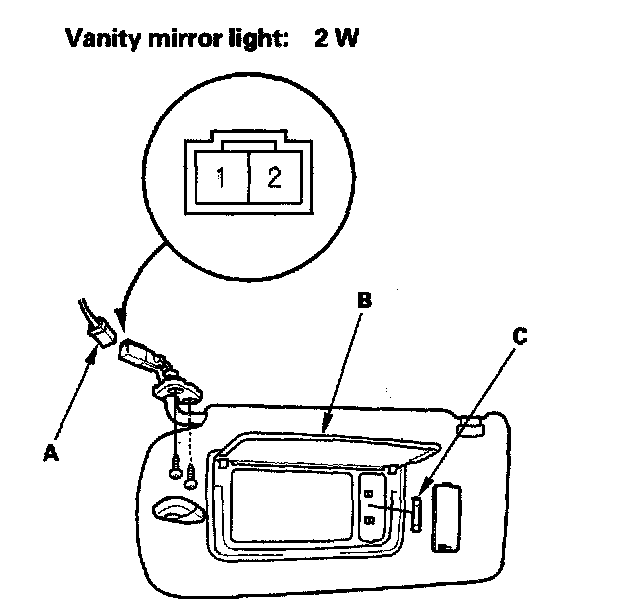 Vanity mirror light: 2 W

1 2

B

C

A