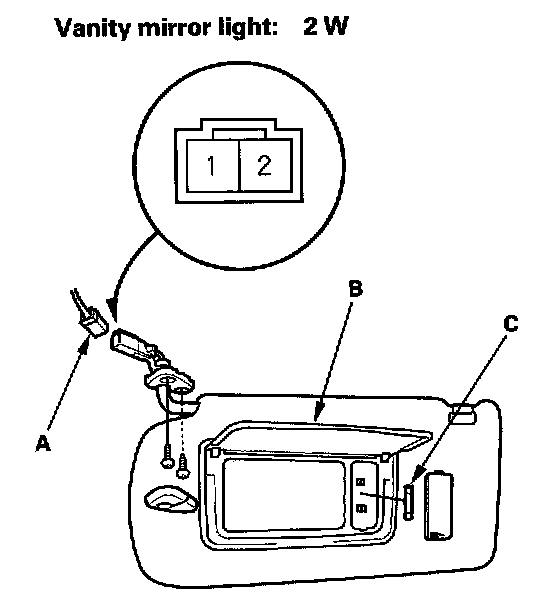 Vanity mirror light: 2 W

1 2

B

C

A