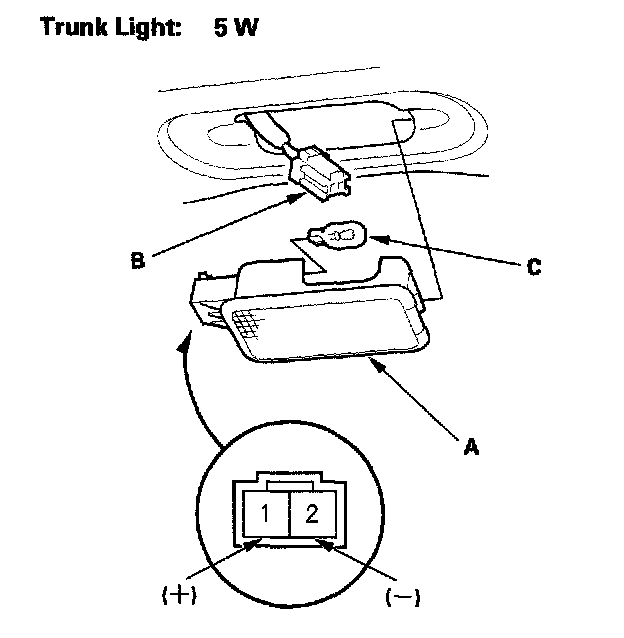 Trunk Light: 5 W

B

C

A

1

2

(+)

(−)