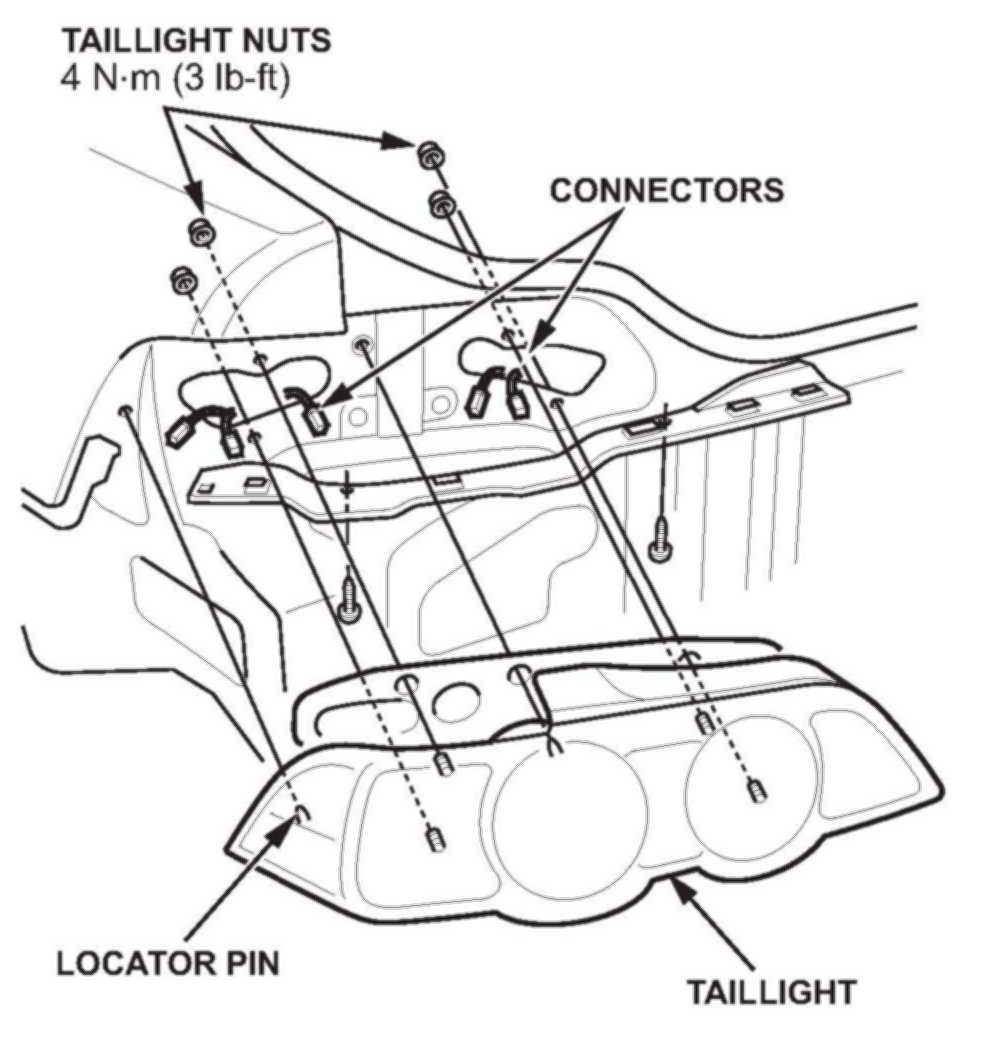 TAILLIGHT NUTS
4 N·m (3 lb-ft)

CONNECTORS

LOCATOR PIN

TAILLIGHT