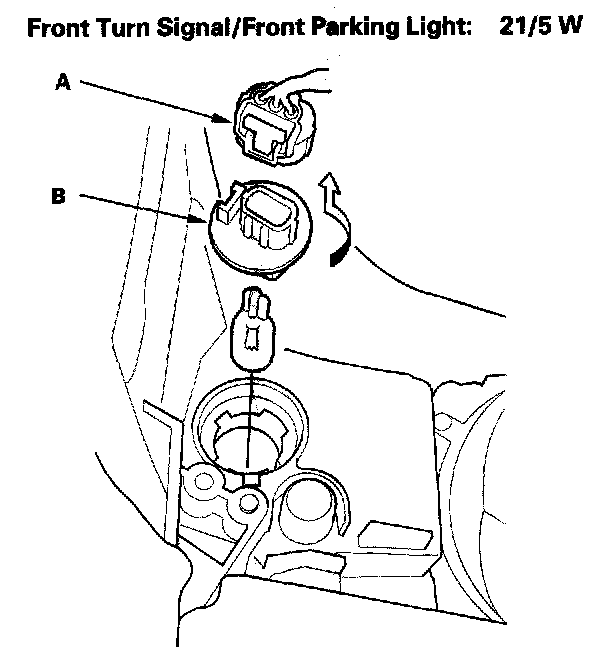 Front Turn Signal/Front Parking Light: 21/5 W

A

B