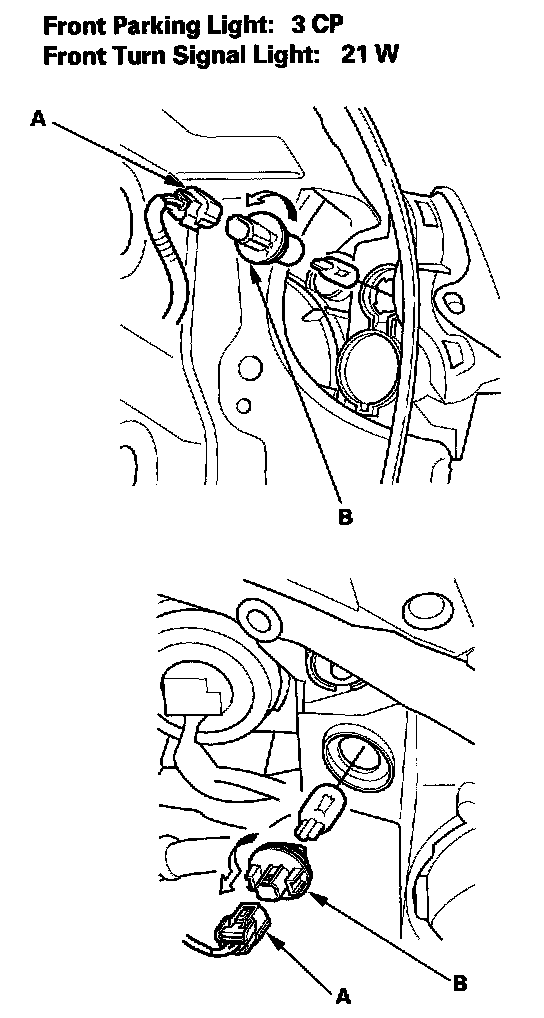 Front Parking Light: 3 CP
Front Turn Signal Light: 21 W

A

B

B

A