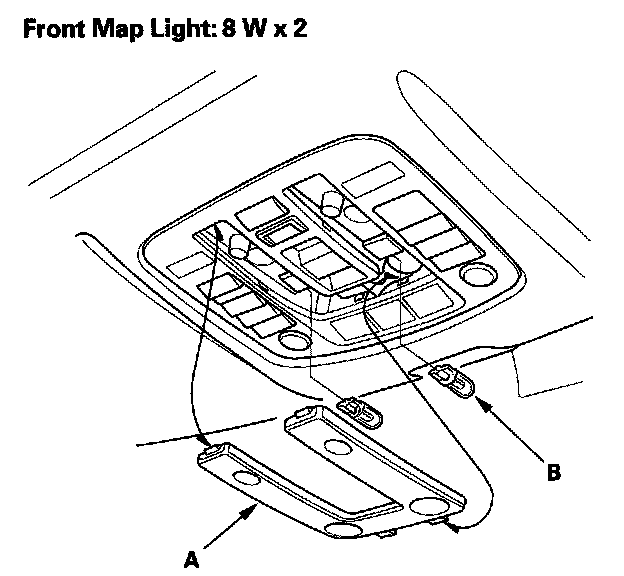 Front Map Light: 8 W x 2

B

A