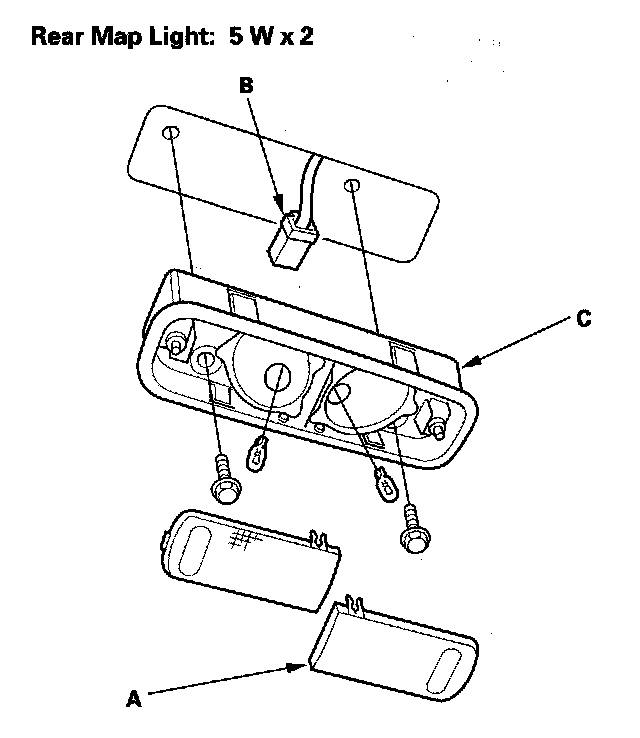 Rear Map Light: 5 W x 2

B

C

A