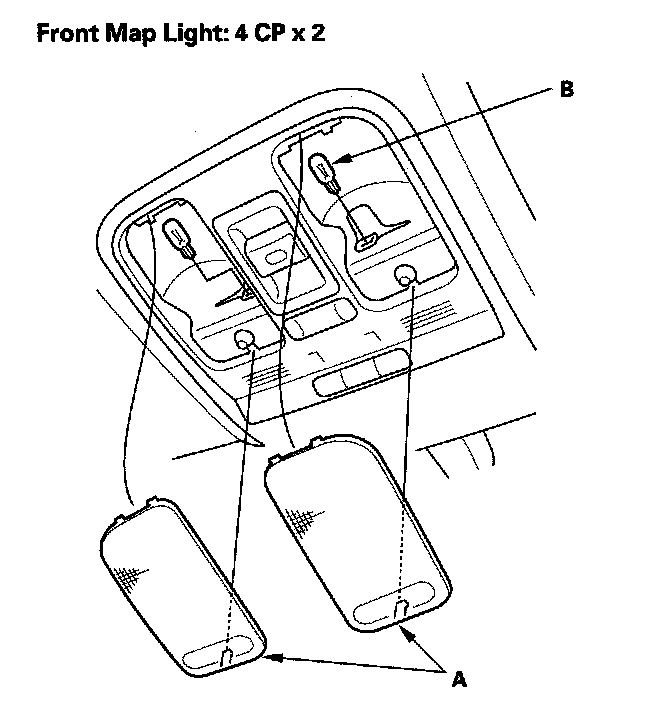 Front Map Light: 4 CP x 2

B

A