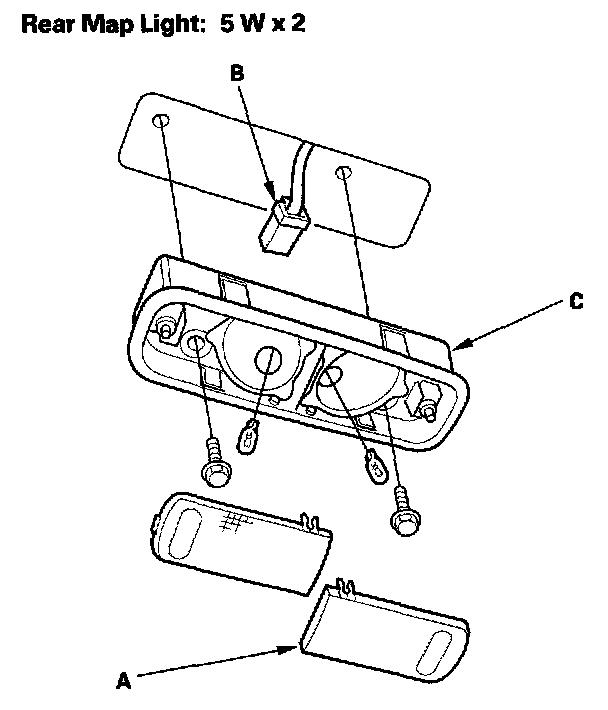 Rear Map Light: 5 W x 2

B

C

A