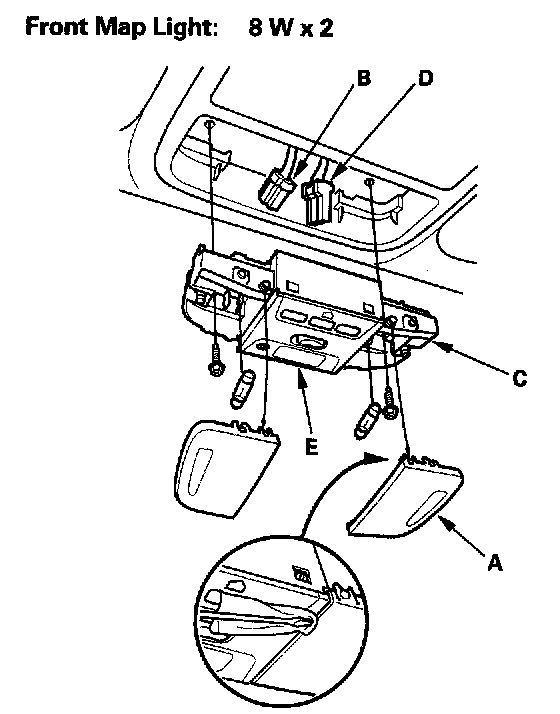 Front Map Light: 8 W x 2

B
D
C
E
A