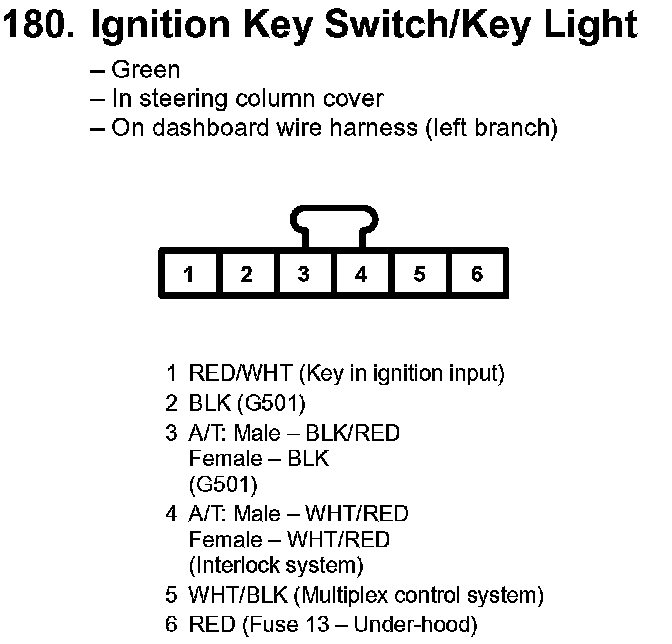 180. Ignition Key Switch/Key Light

– Green
– In steering column cover
– On dashboard wire harness (left branch)

1 2 3 4 5 6

1 RED/WHT (Key in ignition input)
2 BLK (G501)
3 A/T: Male – BLK/RED
Female – BLK
(G501)
4 A/T: Male – WHT/RED
Female – WHT/RED
(Interlock system)
5 WHT/BLK (Multiplex control system)
6 RED (Fuse 13 – Under-hood)