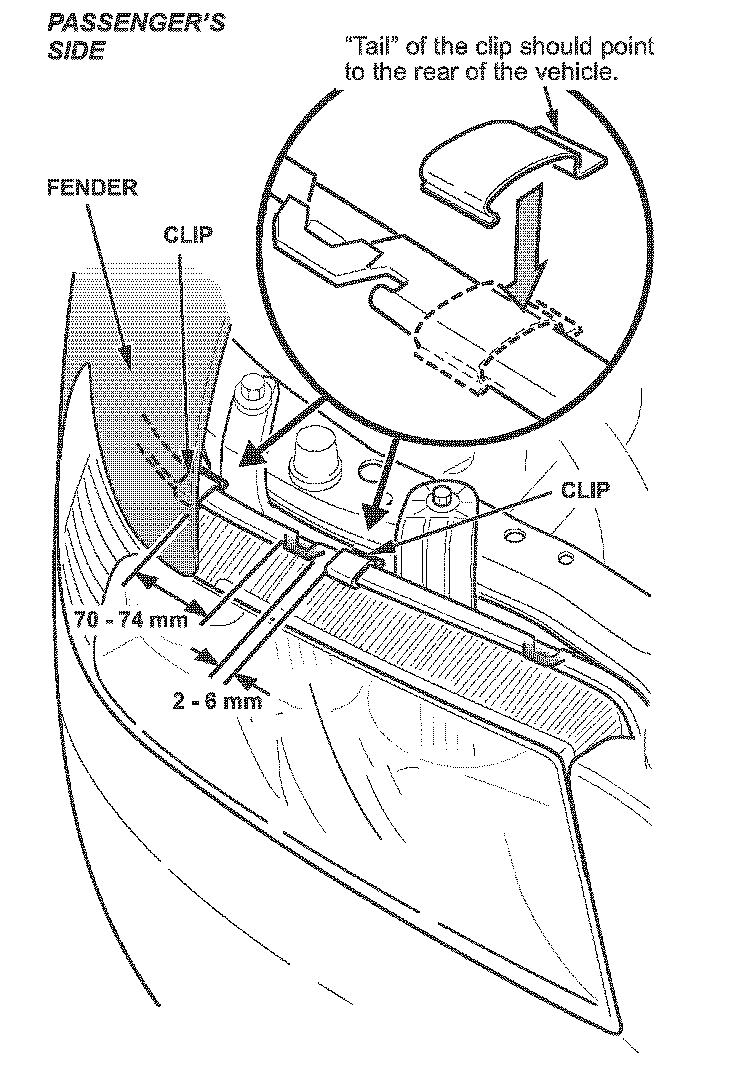 PASSENGER'S SIDE

"Tail" of the clip should point to the rear of the vehicle.

FENDER

CLIP

CLIP

70 - 74 mm

2 - 6 mm