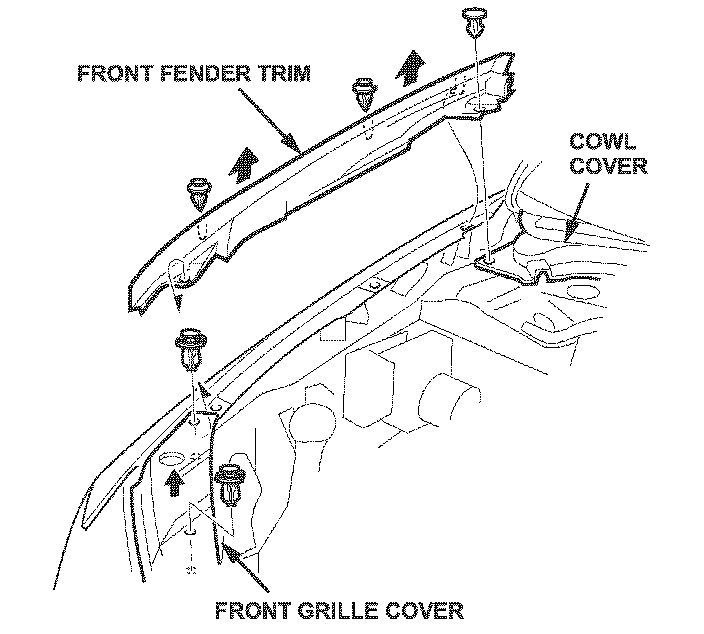 FRONT FENDER TRIM

COWL COVER

FRONT GRILLE COVER