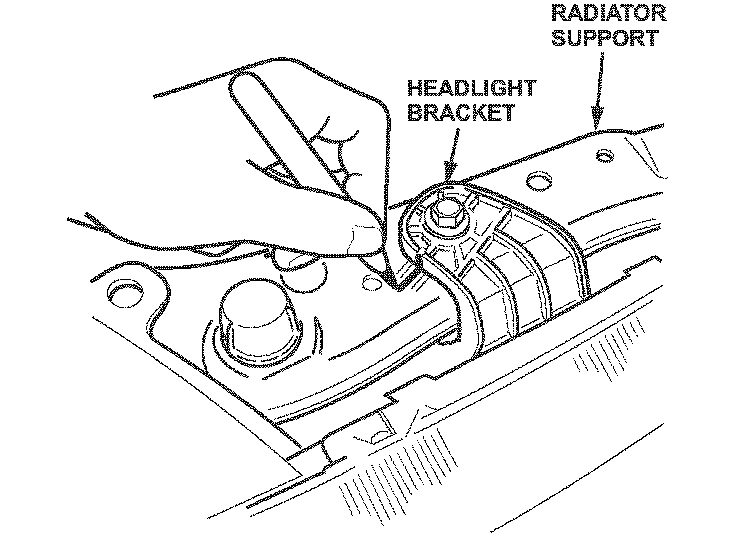 RADIATOR SUPPORT

HEADLIGHT BRACKET