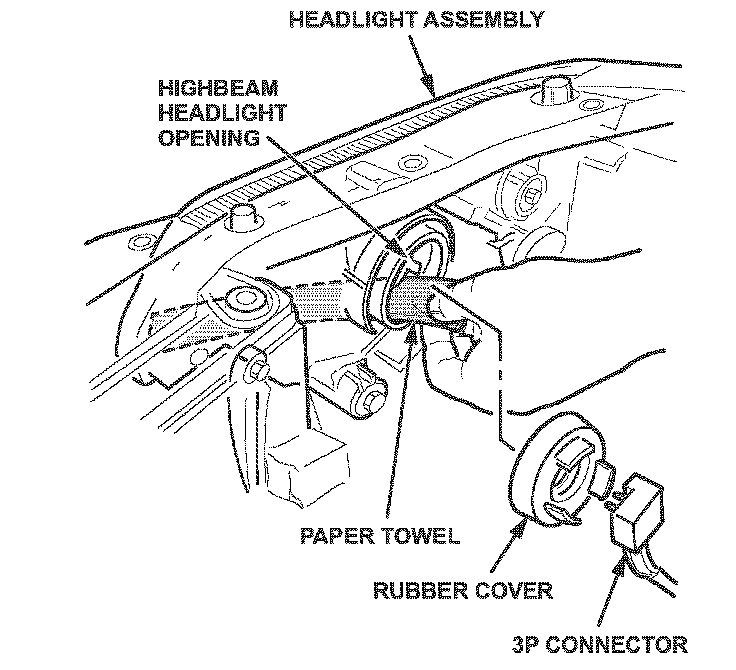 HEADLIGHT ASSEMBLY

HIGHBEAM HEADLIGHT OPENING

PAPER TOWEL

RUBBER COVER

3P CONNECTOR