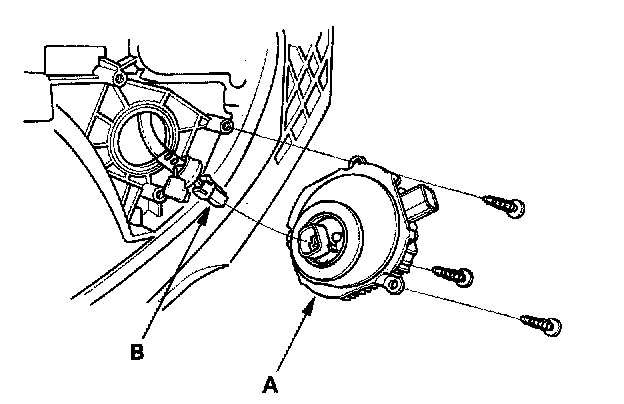 B

A