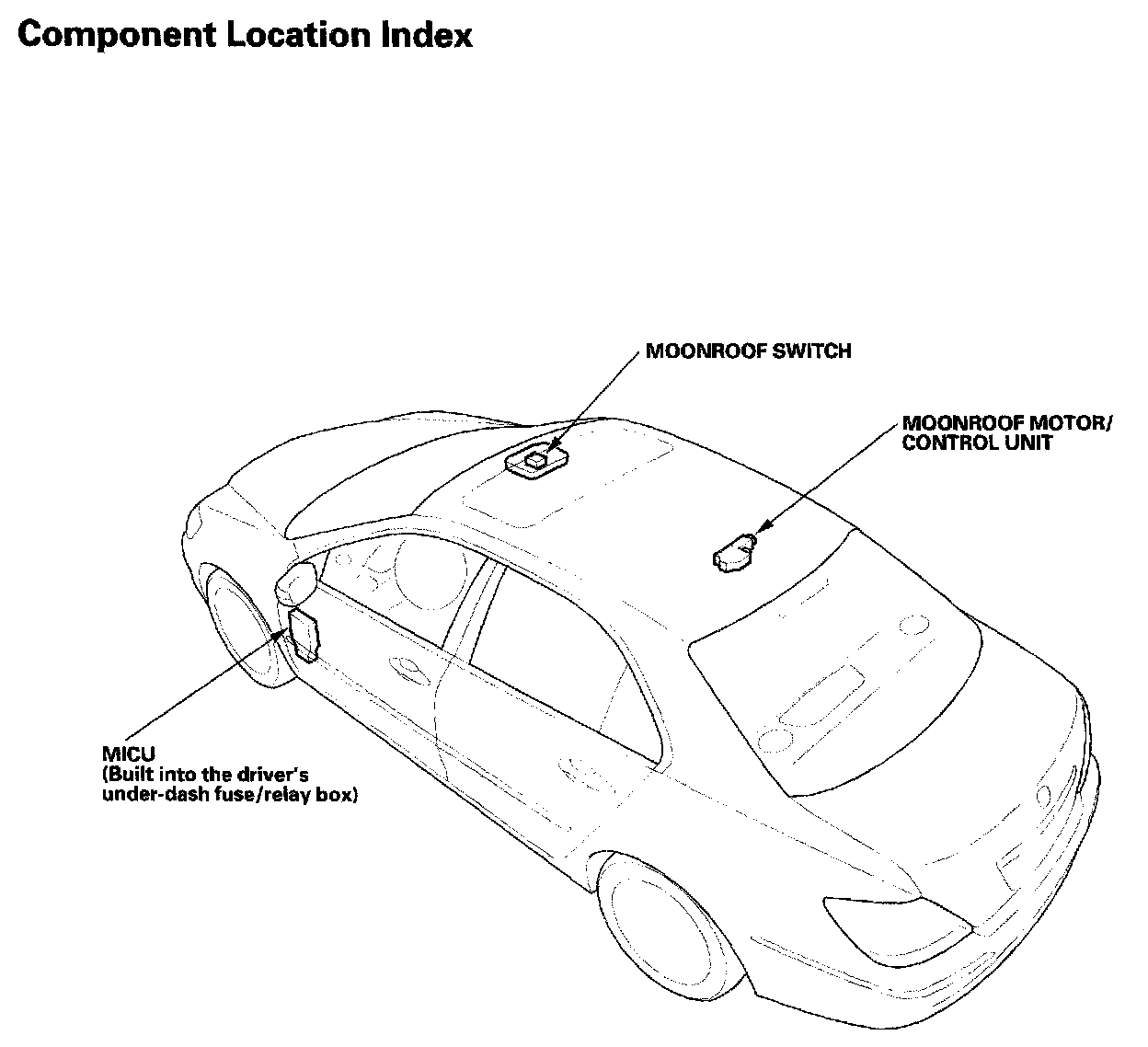 Component Location Index

MOONROOF SWITCH

MOONROOF MOTOR/
CONTROL UNIT

MICU
(Built into the driver's
under-dash fuse/relay box)