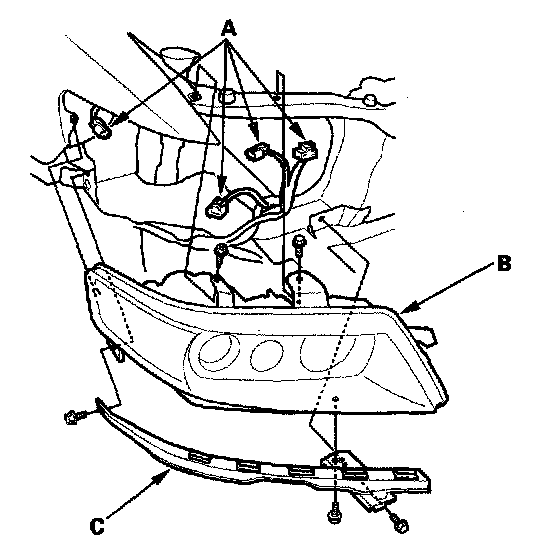 A

B

C