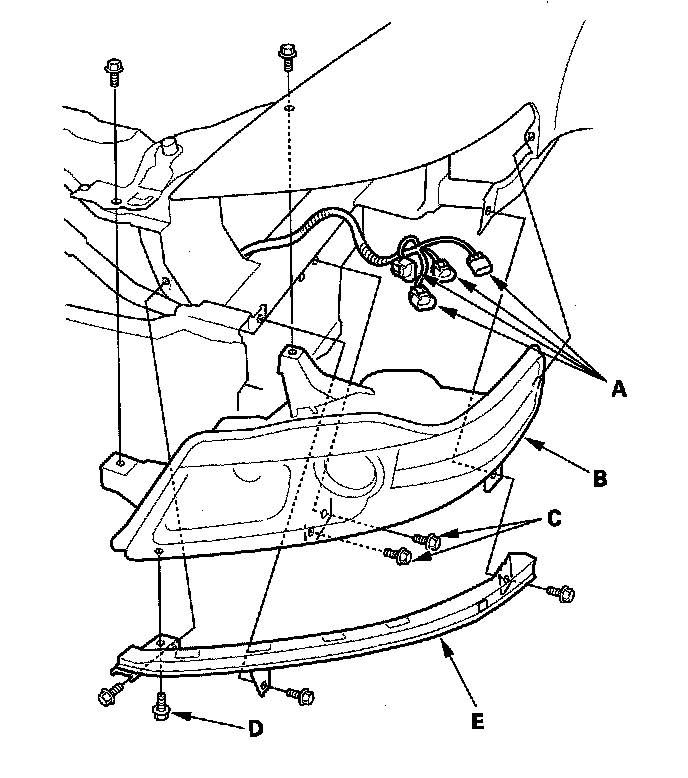 A
B
C
D
E