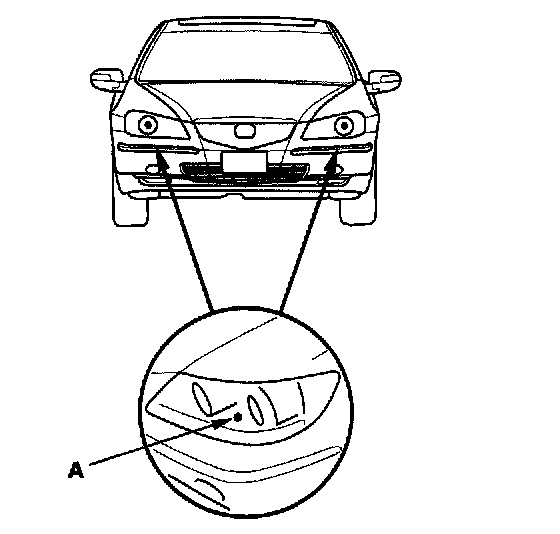 A