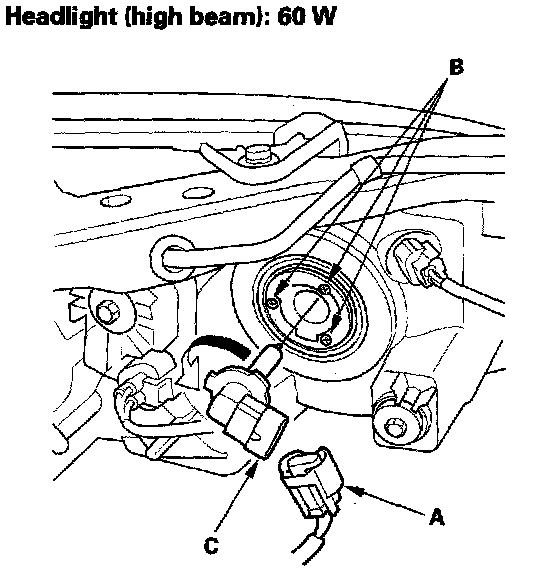 Headlight (high beam): 60 W

B

C

A