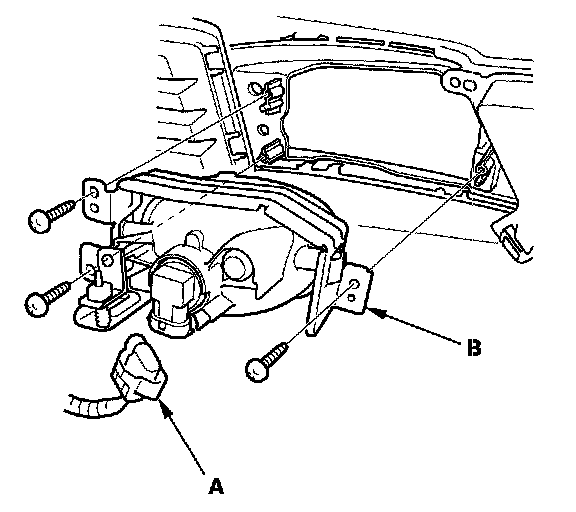 B

A