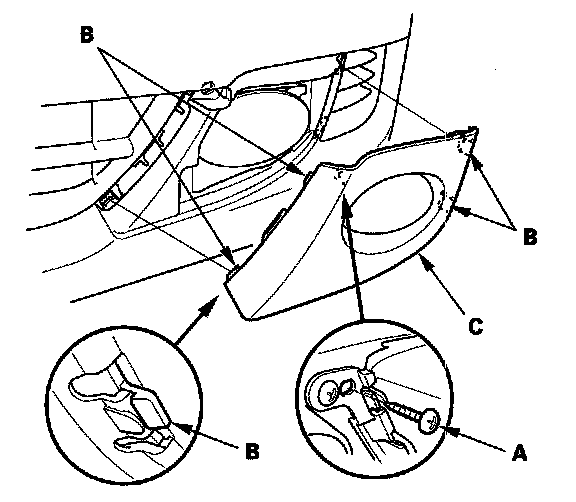 B
B
C
B
A