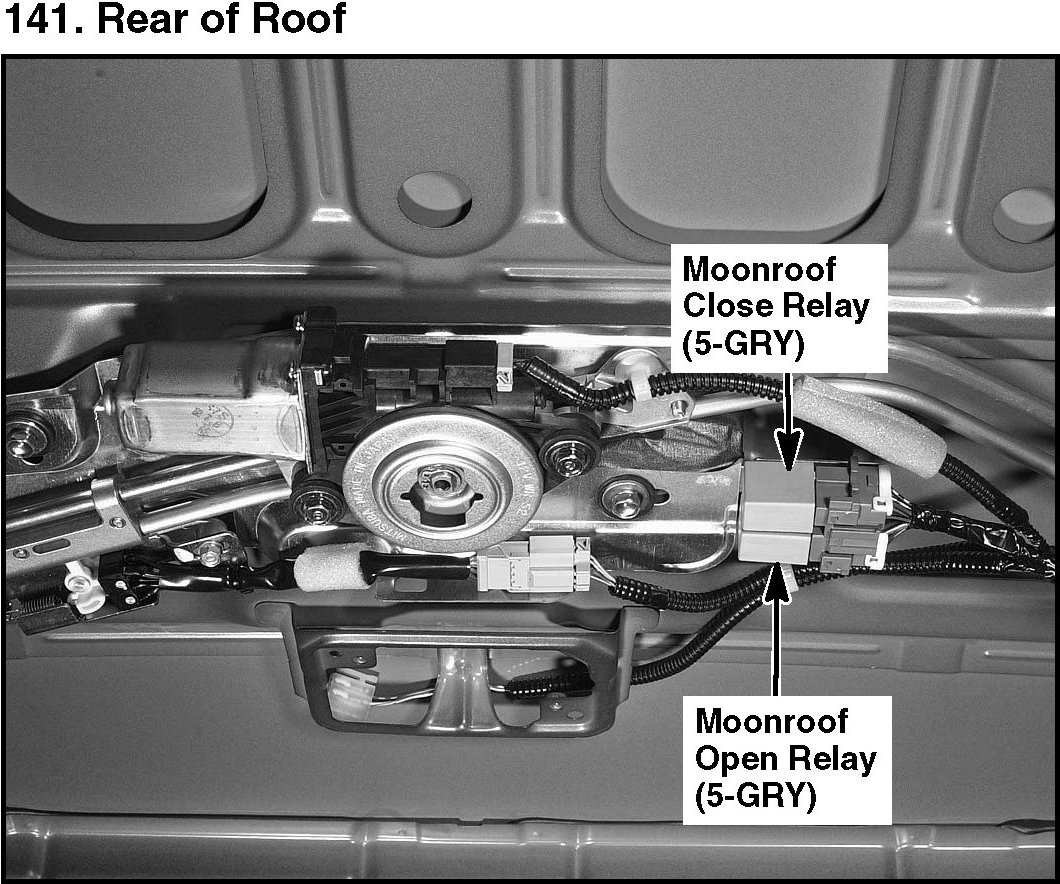 141. Rear of Roof

Moonroof Close Relay (5-GRY)

Moonroof Open Relay (5-GRY)