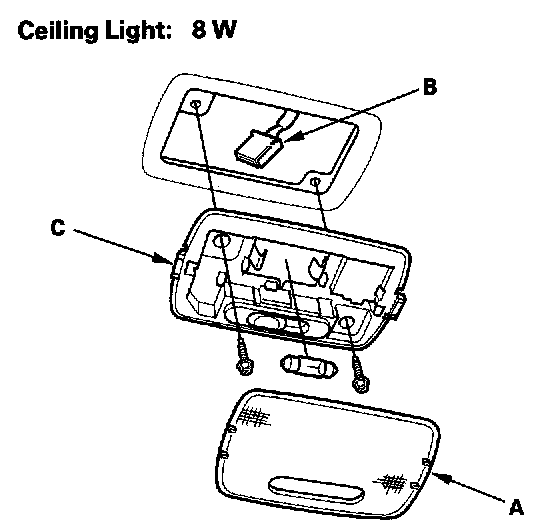 Ceiling Light: 8 W

B

C

A