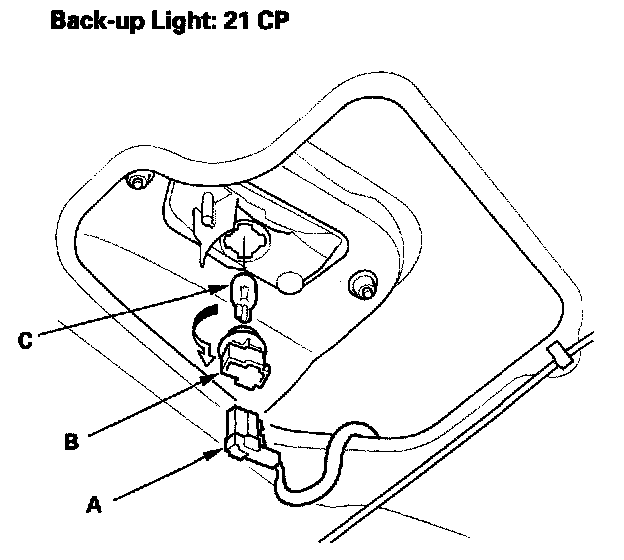 Back-up Light: 21 CP

C

B

A