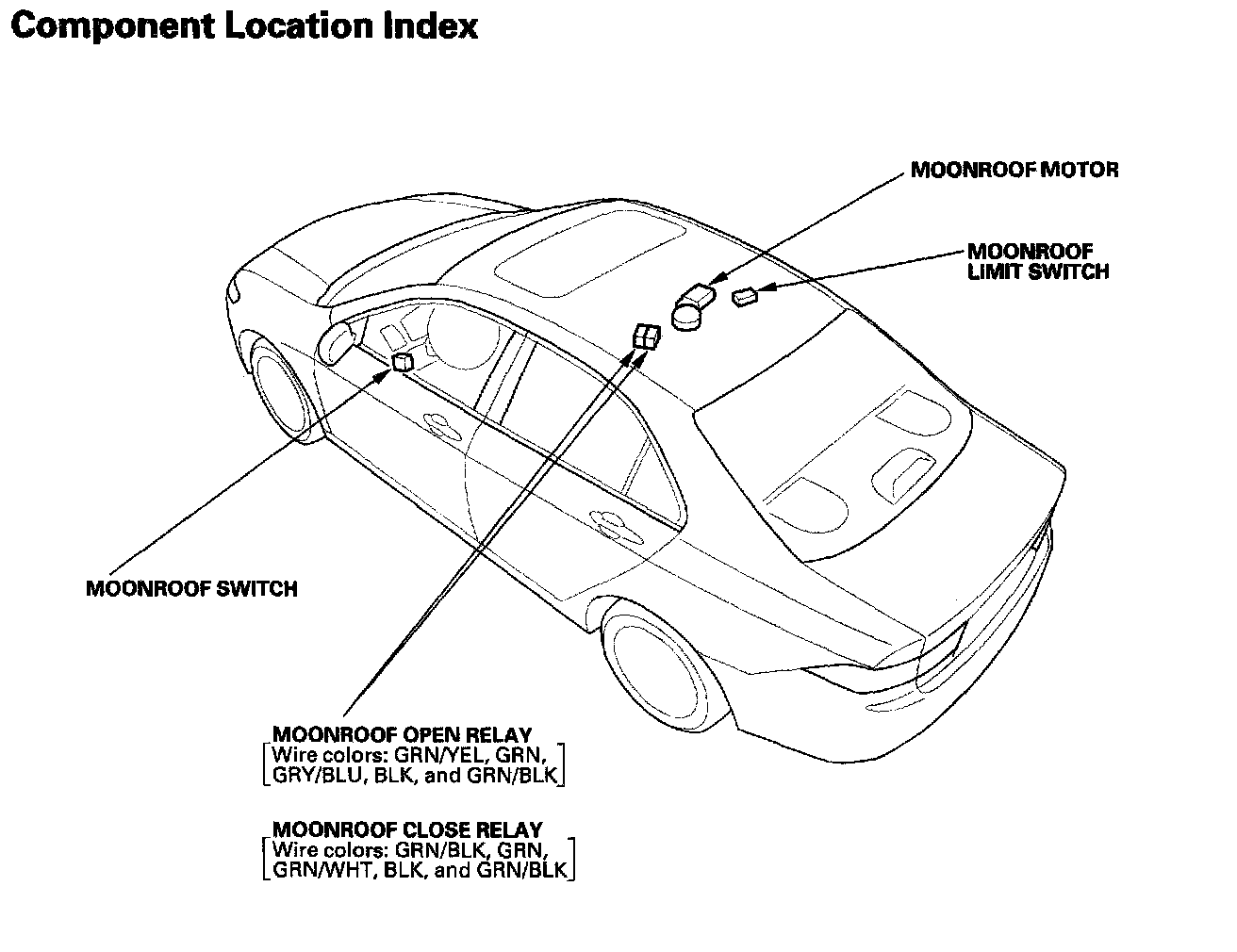 Component Location Index

MOONROOF MOTOR

MOONROOF LIMIT SWITCH

MOONROOF SWITCH

MOONROOF OPEN RELAY
[Wire colors: GRN/YEL, GRN, GRY/BLU, BLK, and GRN/BLK]

MOONROOF CLOSE RELAY
[Wire colors: GRN/BLK, GRN, GRN/WHT, BLK, and GRN/BLK]