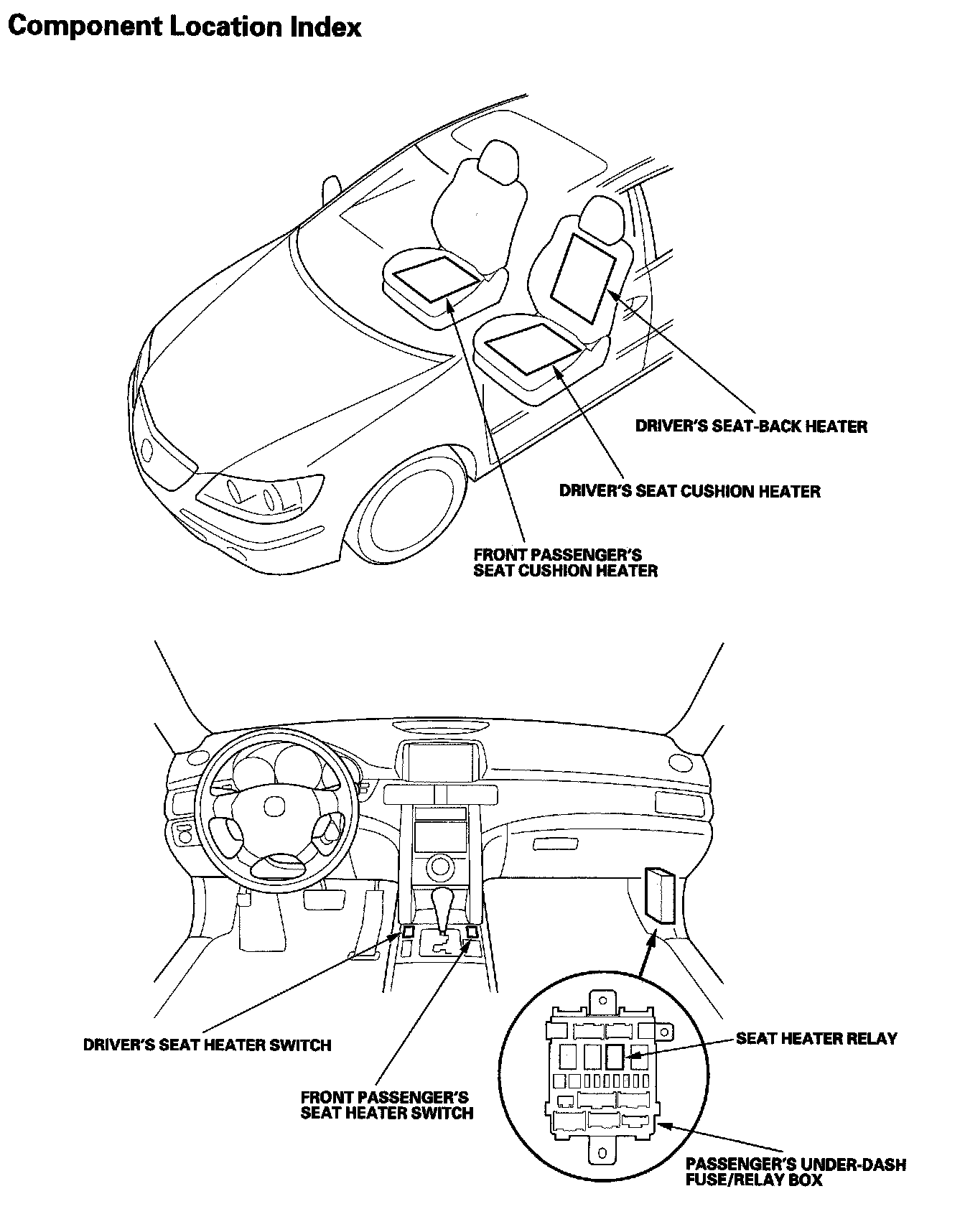 Component Location Index

DRIVER'S SEAT-BACK HEATER

DRIVER'S SEAT CUSHION HEATER

FRONT PASSENGER'S SEAT CUSHION HEATER

DRIVER'S SEAT HEATER SWITCH

FRONT PASSENGER'S SEAT HEATER SWITCH

SEAT HEATER RELAY

PASSENGER'S UNDER-DASH FUSE/RELAY BOX