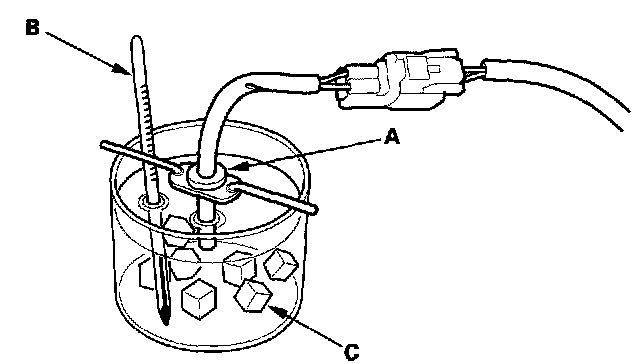 B

A

C