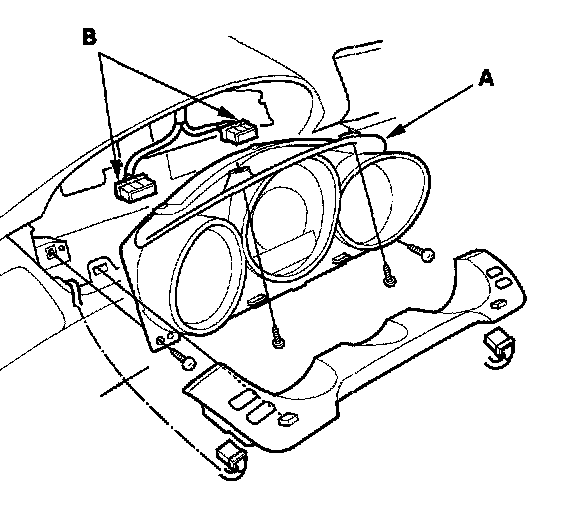 B

A