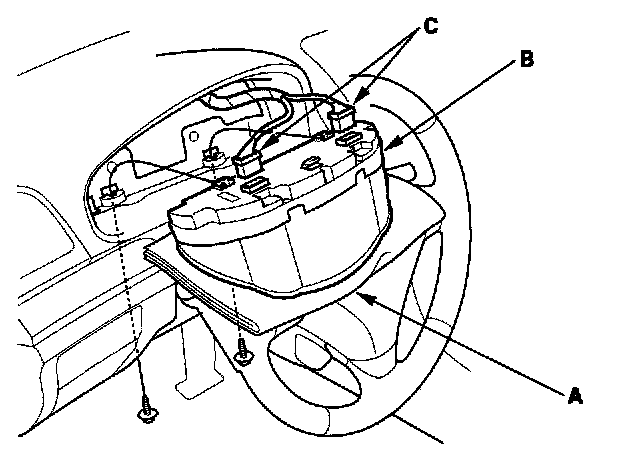 C
B
A