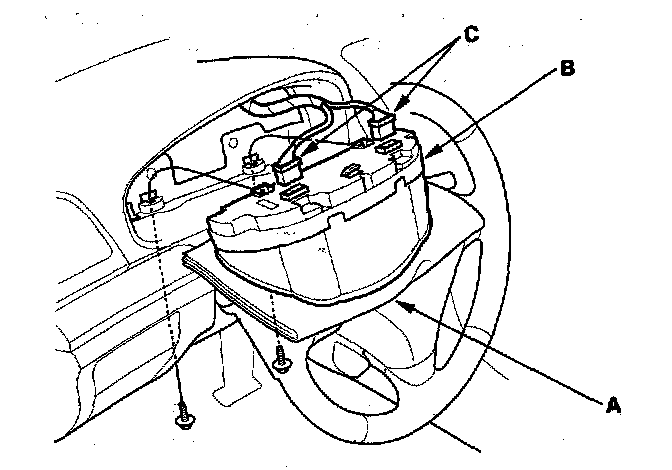 C
B
A