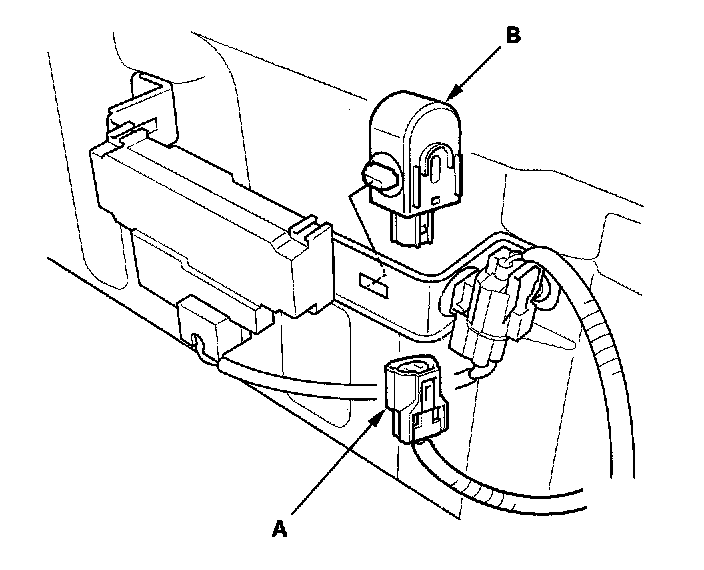 B

A