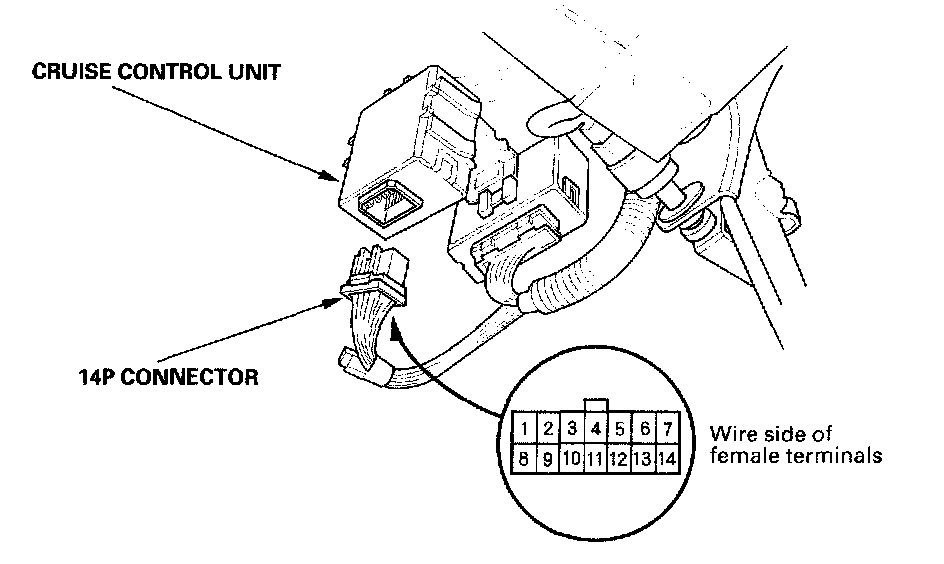 CRUISE CONTROL UNIT

14P CONNECTOR

| 1 | 2 | 3 | 4 | 5 | 6 | 7 |
|---|---|---|---|---|---|---|
| 8 | 9 | 10 | 11 | 12 | 13 | 14 |

Wire side of female terminals