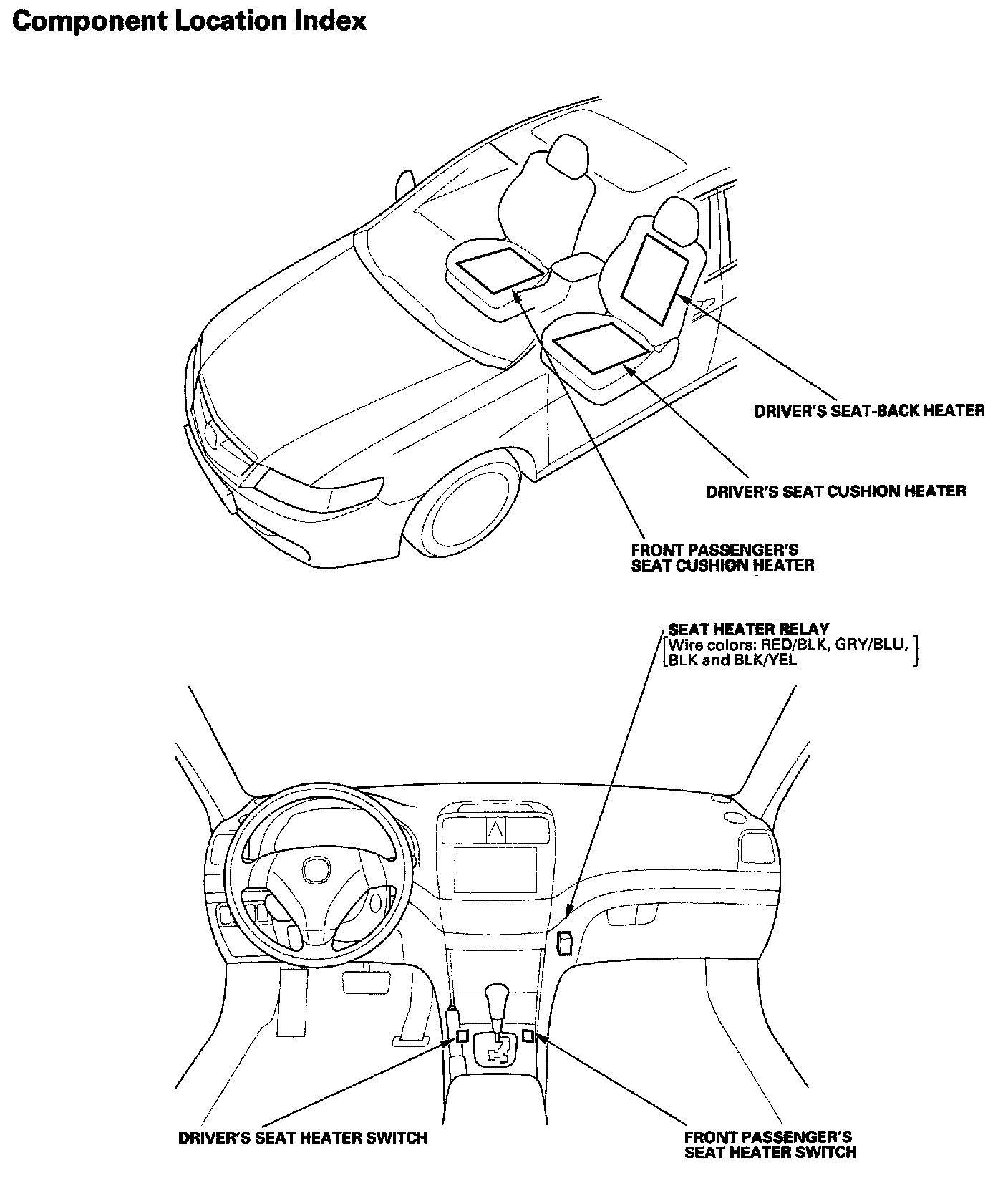 Component Location Index

DRIVER'S SEAT-BACK HEATER

DRIVER'S SEAT CUSHION HEATER

FRONT PASSENGER'S SEAT CUSHION HEATER

SEAT HEATER RELAY
[Wire colors: RED/BLK, GRY/BLU, BLK and BLK/YEL]

DRIVER'S SEAT HEATER SWITCH

FRONT PASSENGER'S SEAT HEATER SWITCH