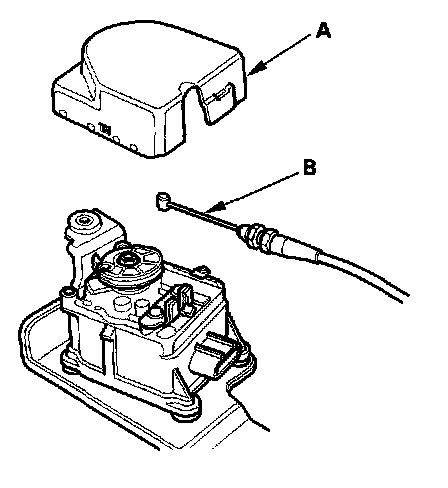 A

B