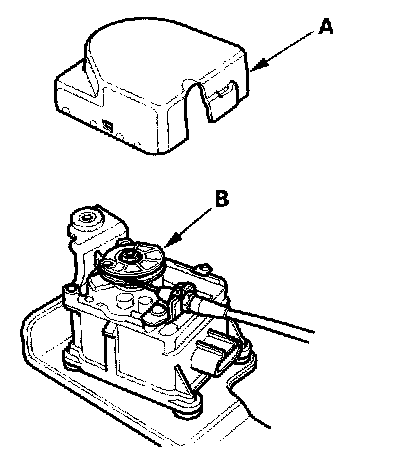 A

B