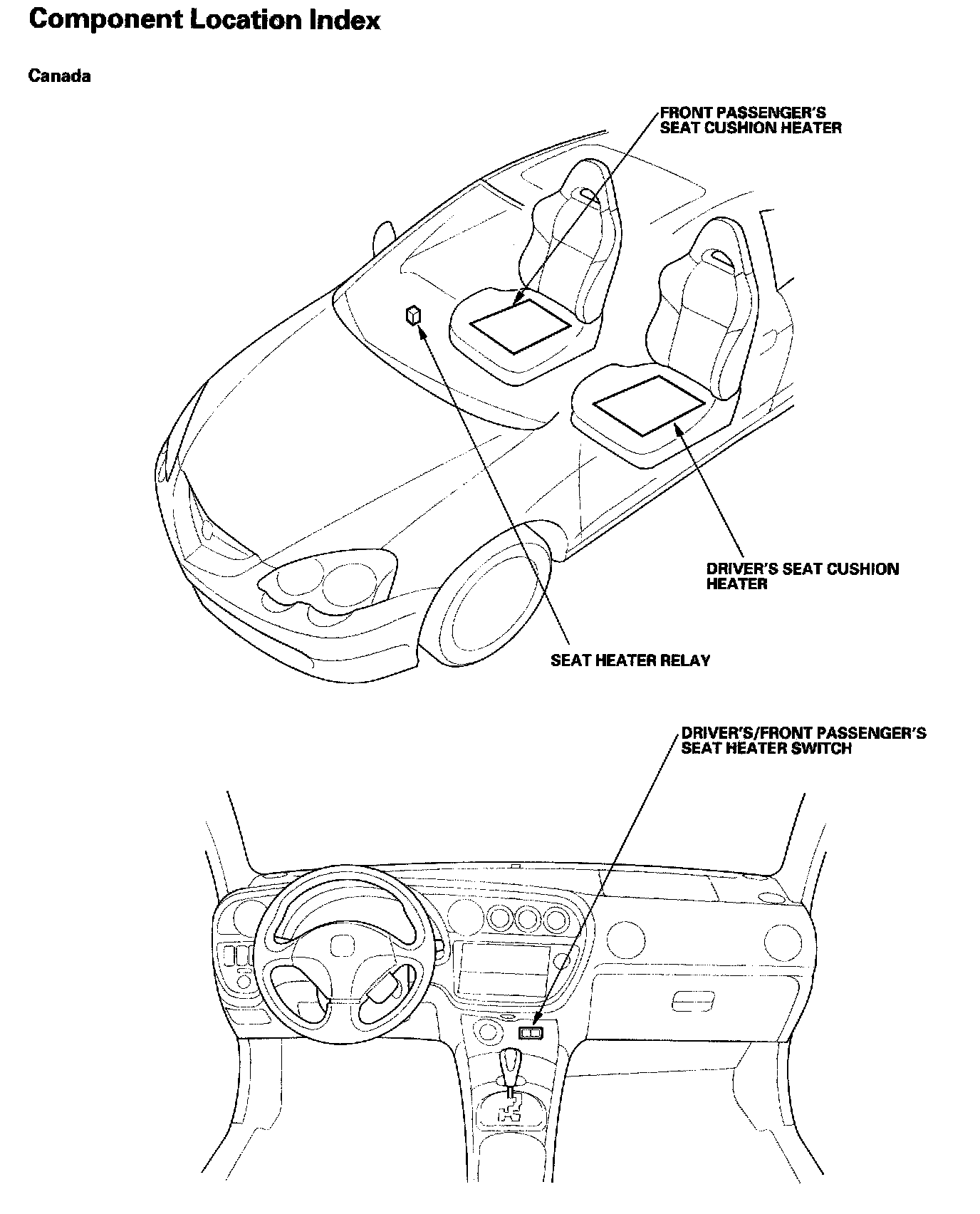 Component Location Index

Canada

FRONT PASSENGER'S SEAT CUSHION HEATER

DRIVER'S SEAT CUSHION HEATER

SEAT HEATER RELAY

DRIVER'S/FRONT PASSENGER'S SEAT HEATER SWITCH