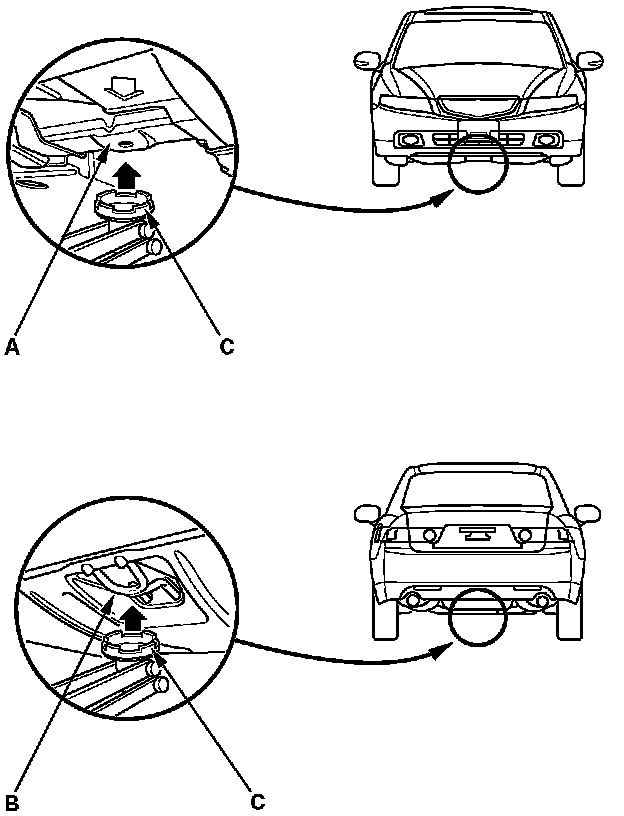 A

C

B

C