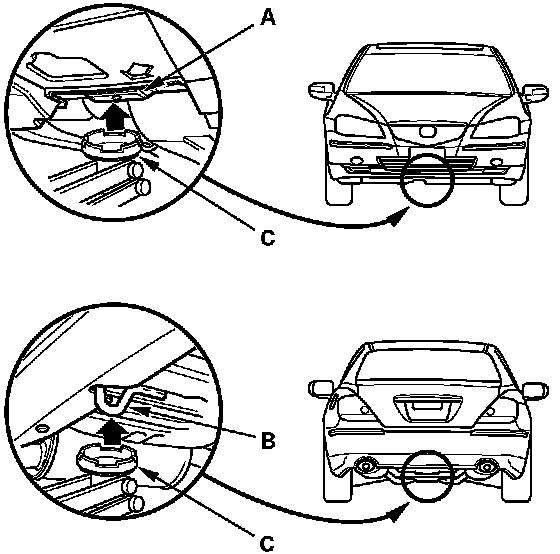 A

C

B

C