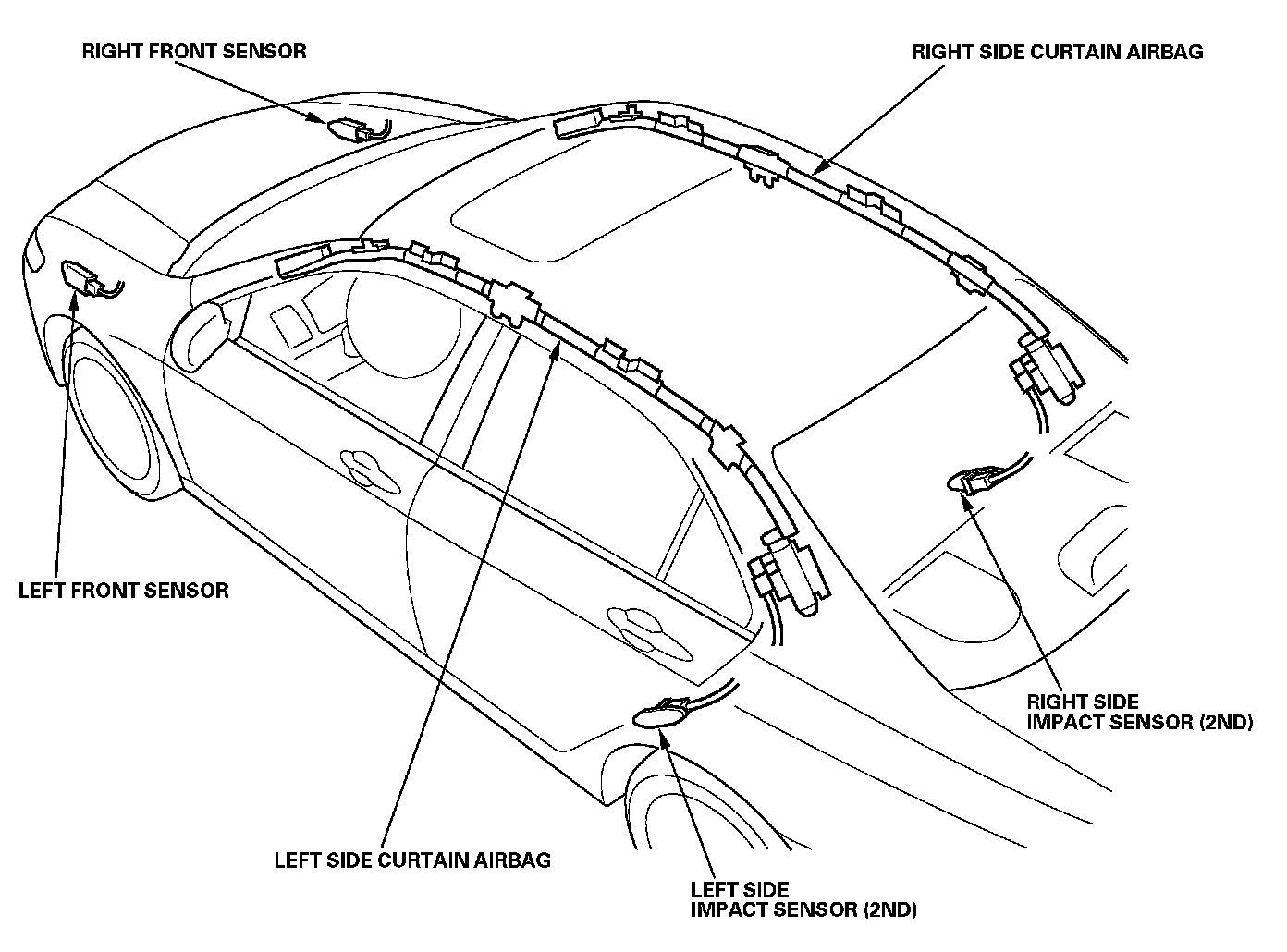 RIGHT FRONT SENSOR

RIGHT SIDE CURTAIN AIRBAG

LEFT FRONT SENSOR

RIGHT SIDE
IMPACT SENSOR (2ND)

LEFT SIDE CURTAIN AIRBAG

LEFT SIDE
IMPACT SENSOR (2ND)