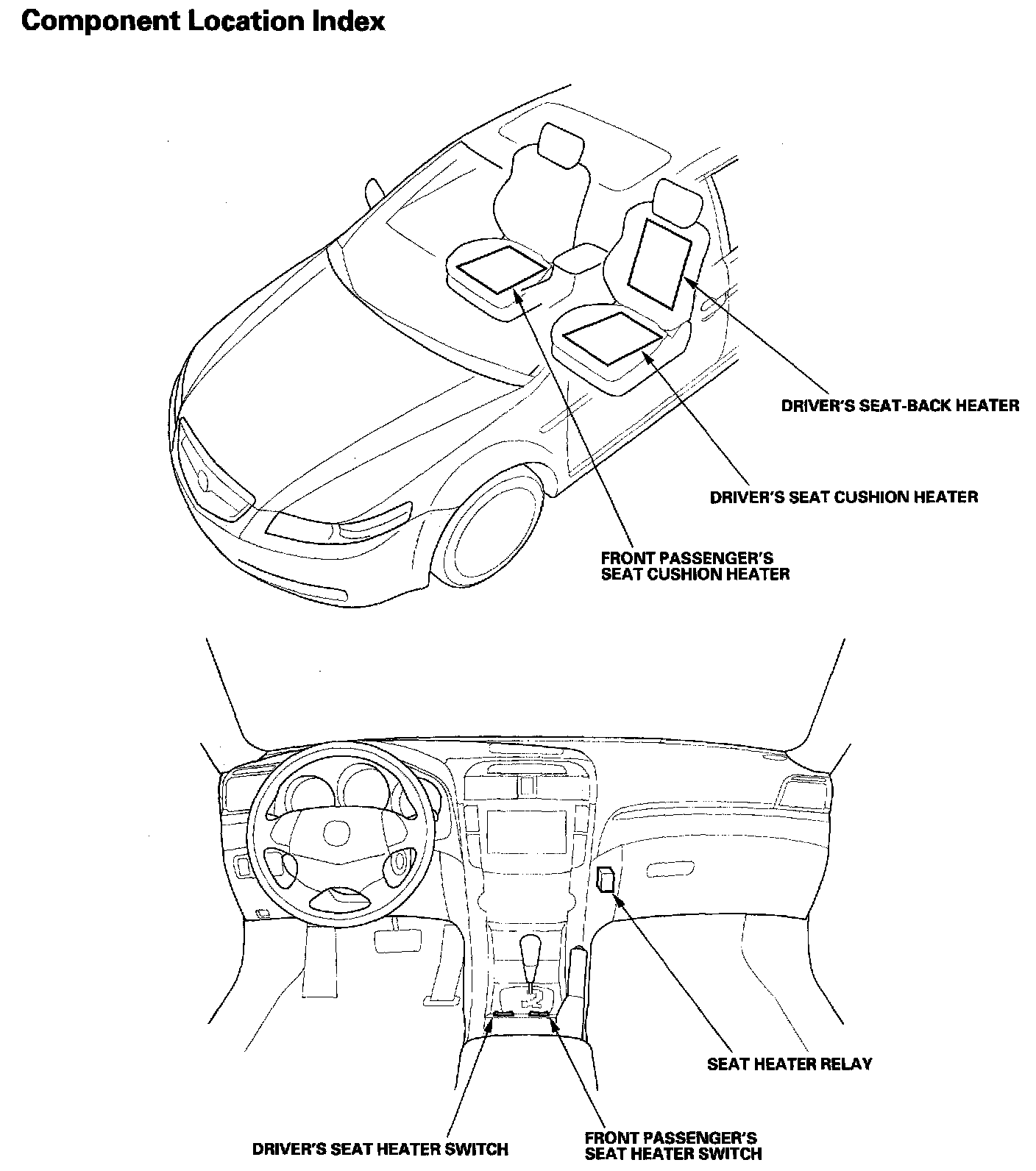 Component Location Index

DRIVER'S SEAT-BACK HEATER

DRIVER'S SEAT CUSHION HEATER

FRONT PASSENGER'S SEAT CUSHION HEATER

SEAT HEATER RELAY

DRIVER'S SEAT HEATER SWITCH

FRONT PASSENGER'S SEAT HEATER SWITCH