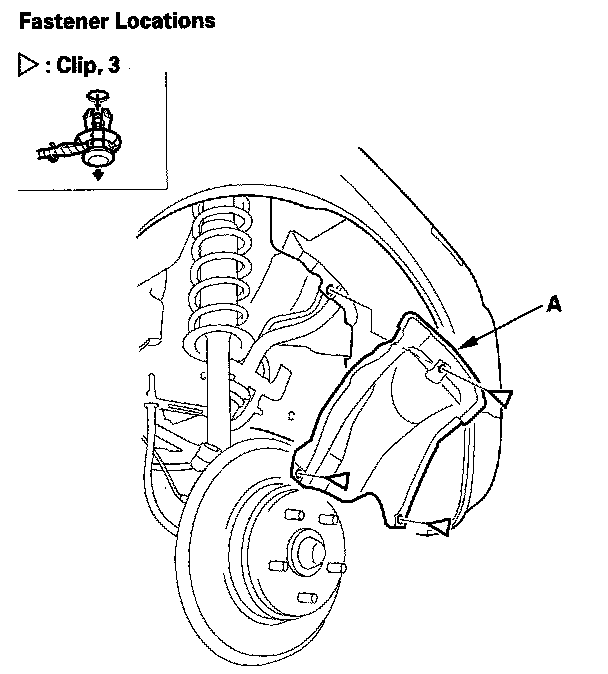 Fastener Locations

▷ : Clip, 3

A